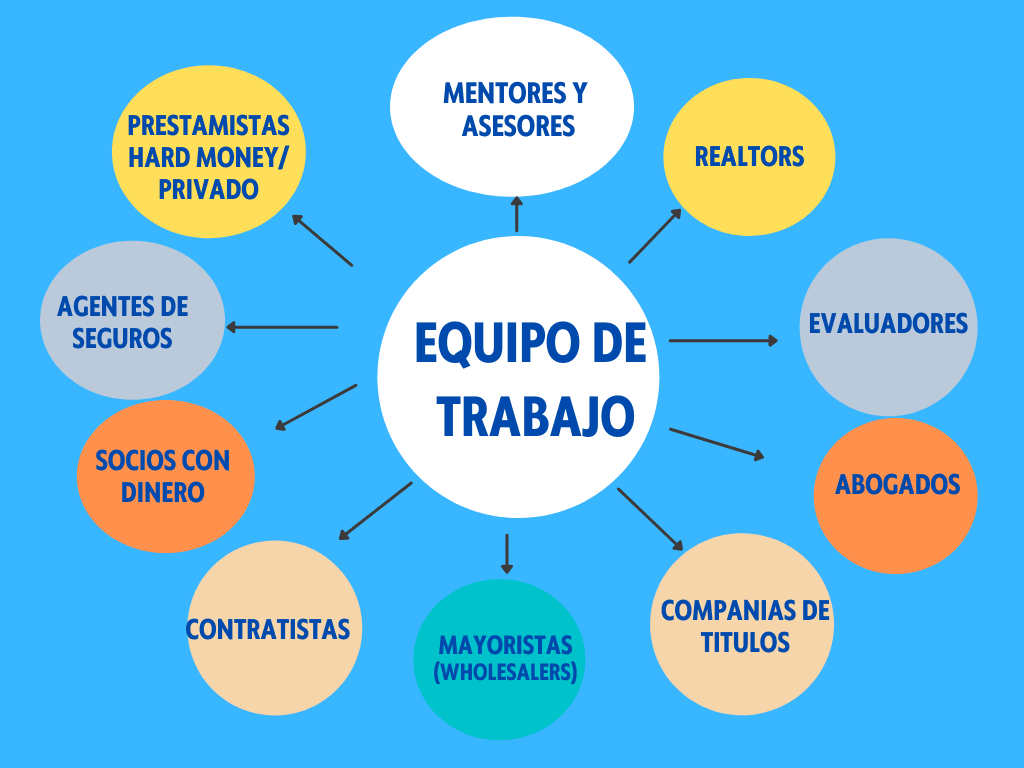 EQUIPO DE TRABAJO

MENTORES Y ASESORES

REALTORS

EVALUADORES

ABOGADOS

COMPANIAS DE TITULOS

MAYORISTAS (WHOLESALERS)

CONTRATISTAS

SOCIOS CON DINERO

AGENTES DE SEGUROS

PRESTAMISTAS HARD MONEY/ PRIVADO